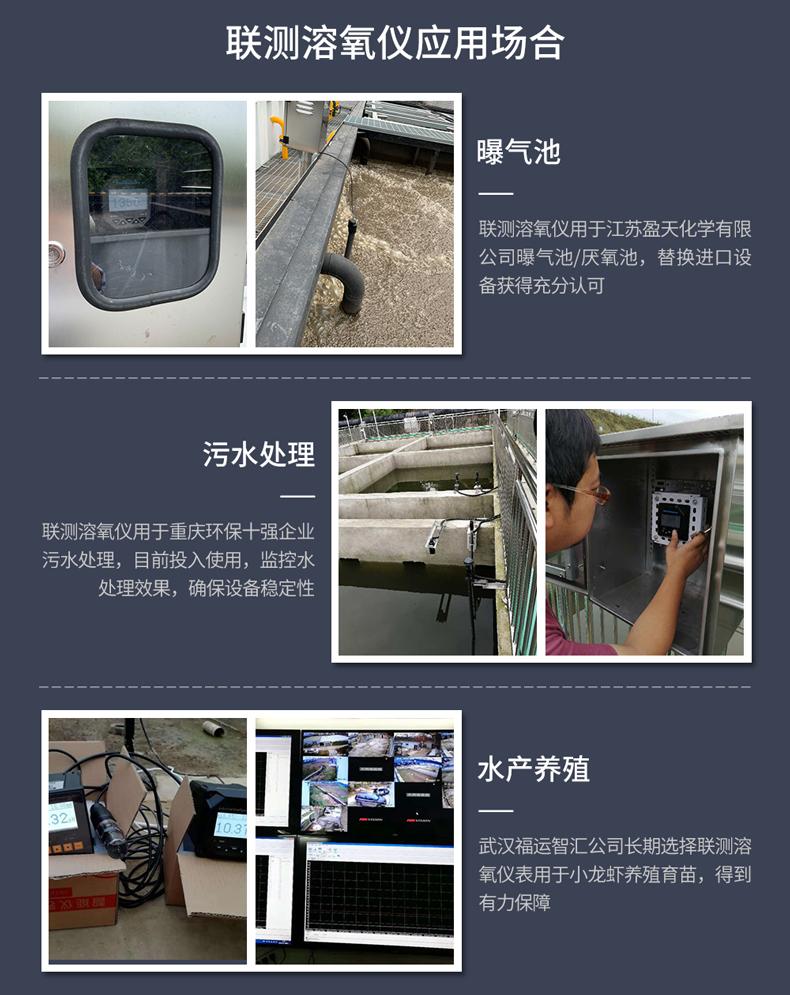 联测溶氧仪应用场合

曝气池

联测溶氧仪用于江苏盈天化学有限公司曝气池/厌氧池，替换进口设备获得充分认可

污水处理

联测溶氧仪用于重庆环保十强企业污水处理，目前投入使用，监控水处理效果，确保设备稳定性

水产养殖

武汉福运智汇公司长期选择联测溶氧仪表用于小龙虾养殖育苗，得到有力保障